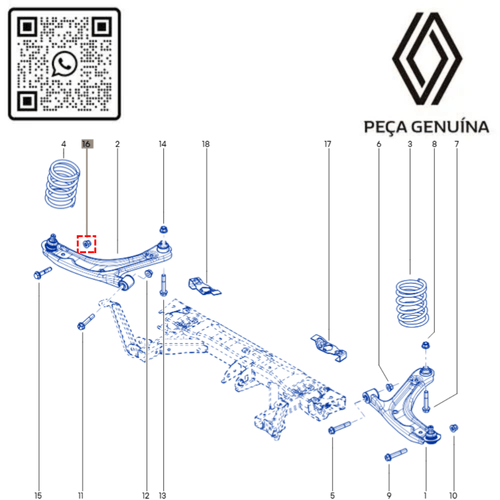 PEÇA GENUÍNA

4
16
2
14
18
17
6
3
8
7

15
11
12
13
5
9
1
10